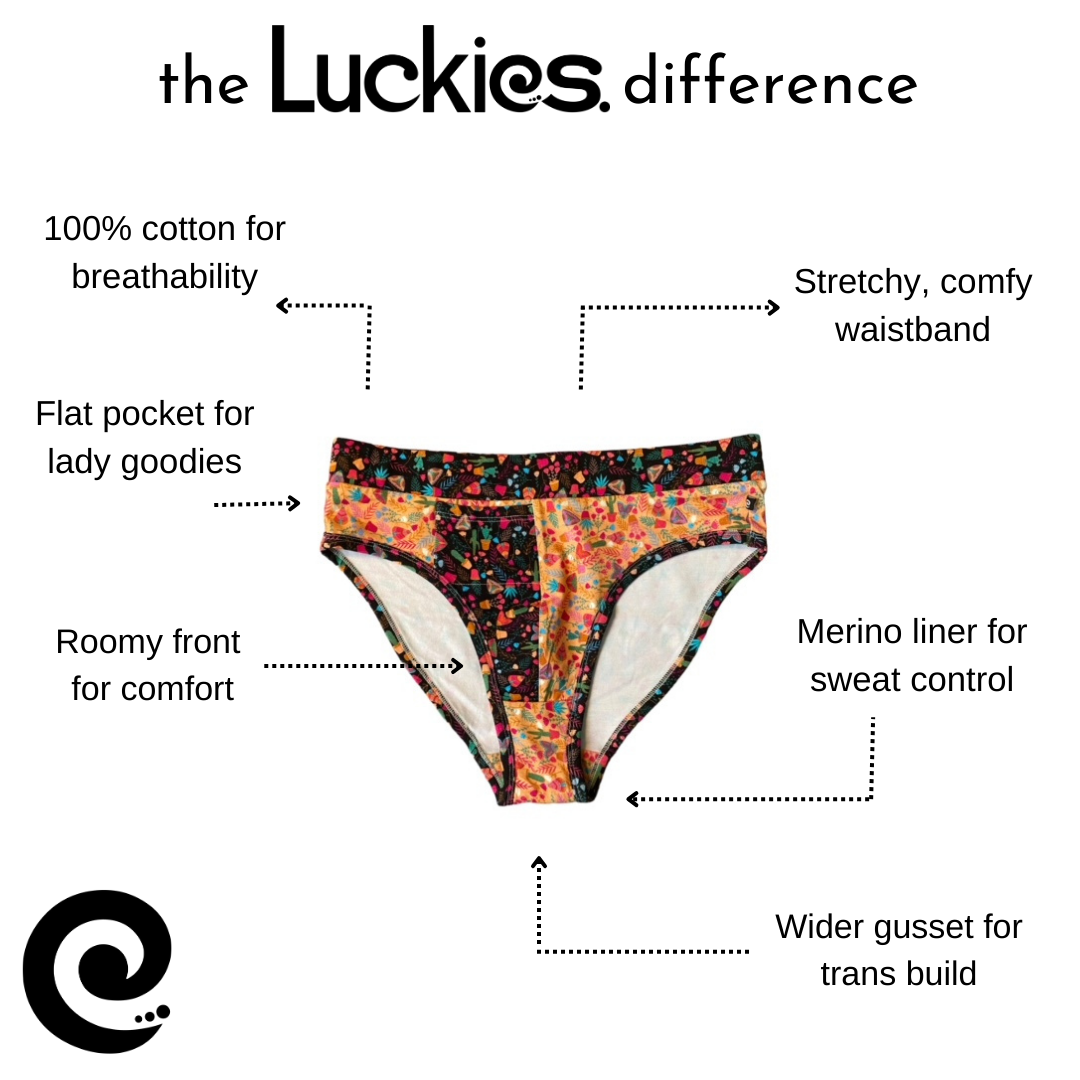 the Luckies. difference

100% cotton for breathability

Stretchy, comfy waistband

Flat pocket for lady goodies

Roomy front for comfort

Merino liner for sweat control

Wider gusset for trans build